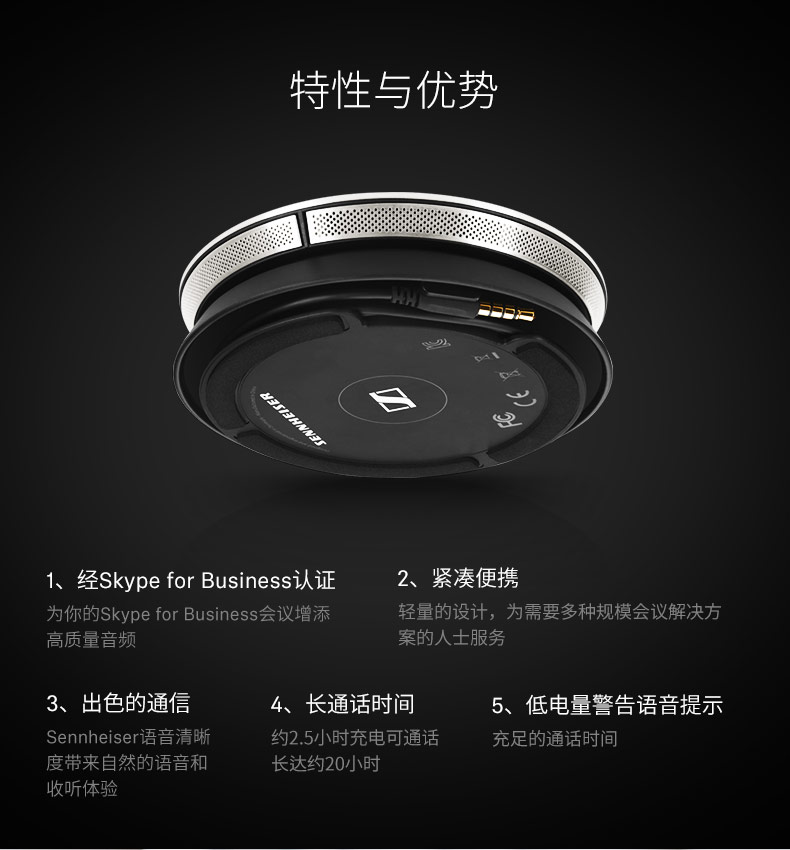 特性与优势

SENNHEISER

1、经Skype for Business认证

为你的Skype for Business会议增添高质量音频

2、紧凑便携

轻量的设计，为需要多种规模会议解决方案的人士服务

3、出色的通信

Sennheiser语音清晰度带来自然的语音和收听体验

4、长通话时间

约2.5小时充电可通话长达约20小时

5、低电量警告语音提示

充足的通话时间